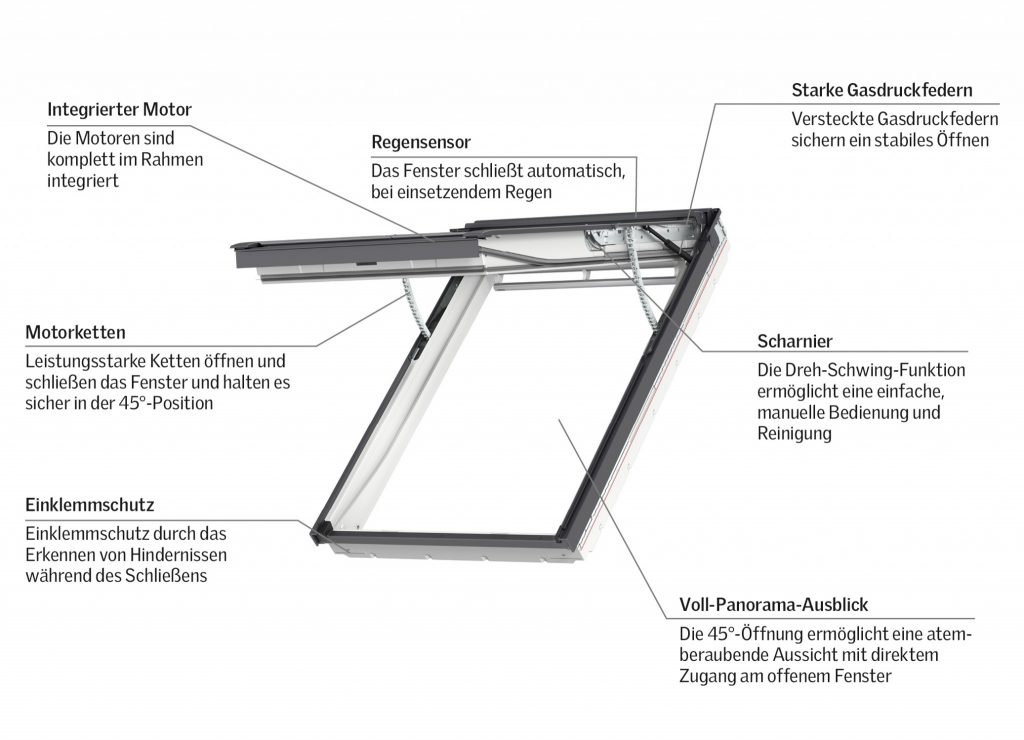 Integrierter Motor
Die Motoren sind komplett im Rahmen integriert

Regensensor
Das Fenster schließt automatisch, bei einsetzendem Regen

Starke Gasdruckfedern
Versteckte Gasdruckfedern sichern ein stabiles Öffnen

Motorketten
Leistungsstarke Ketten öffnen und schließen das Fenster und halten es sicher in der 45°-Position

Scharnier
Die Dreh-Schwing-Funktion ermöglicht eine einfache, manuelle Bedienung und Reinigung

Einklemmschutz
Einklemmschutz durch das Erkennen von Hindernissen während des Schließens

Voll-Panorama-Ausblick
Die 45°-Öffnung ermöglicht eine atemberaubende Aussicht mit direktem Zugang am offenem Fenster